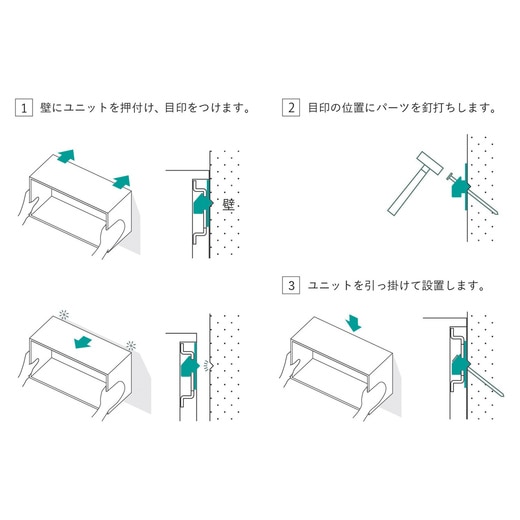 1 壁にユニットを押付け、目印をつけます。

壁

2 目印の位置にパーツを釘打ちします。

3 ユニットを引っ掛けて設置します。