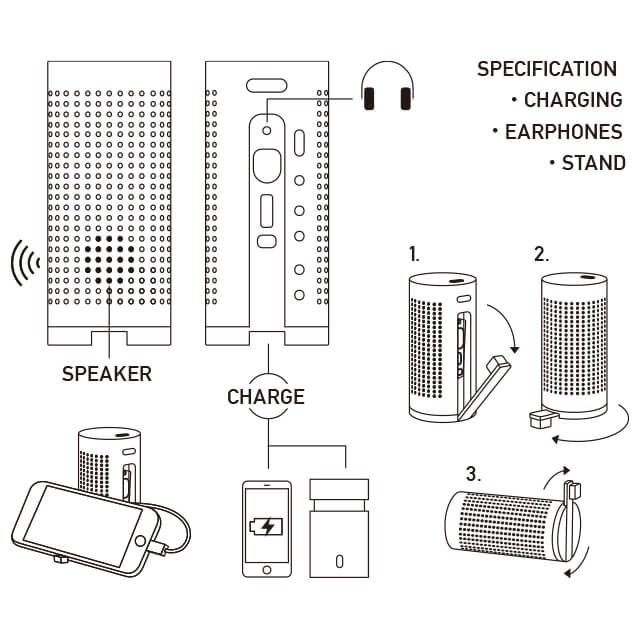 SPECIFICATION
・CHARGING
・EARPHONES
・STAND

SPEAKER

CHARGE

1.

2.

3.