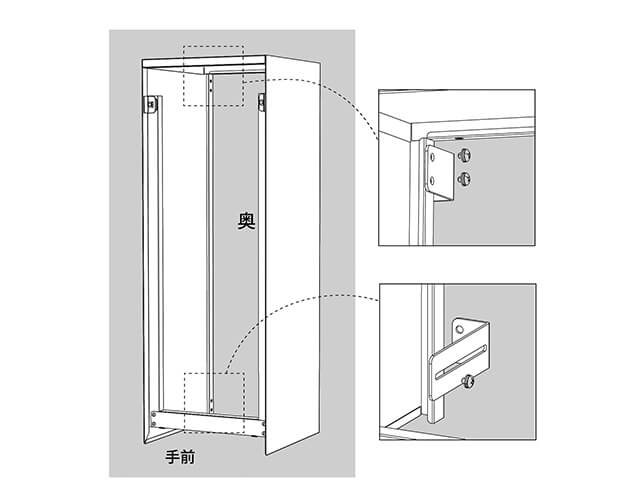 奥

手前