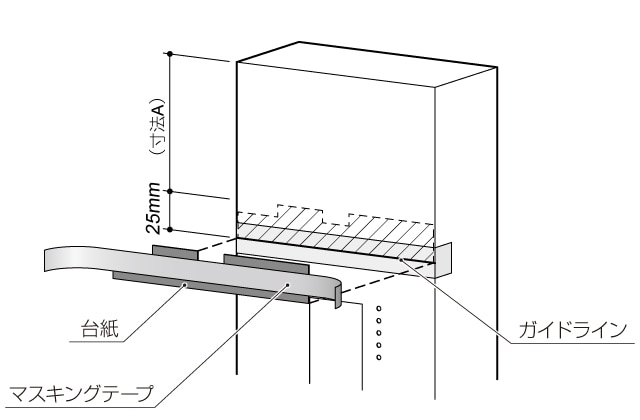 (寸法A)

25mm

台紙

マスキングテープ

ガイドライン