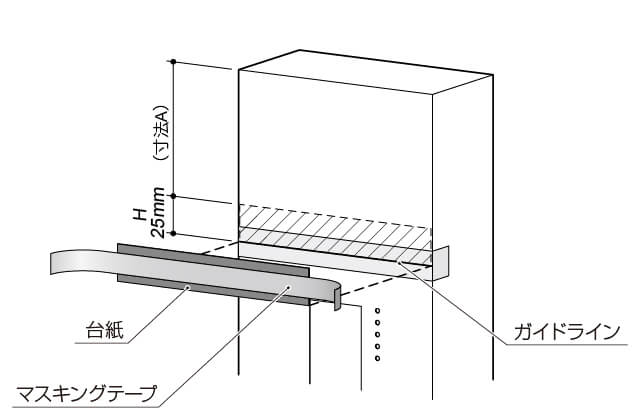 (寸法A)

H
25mm

台紙

マスキングテープ

ガイドライン