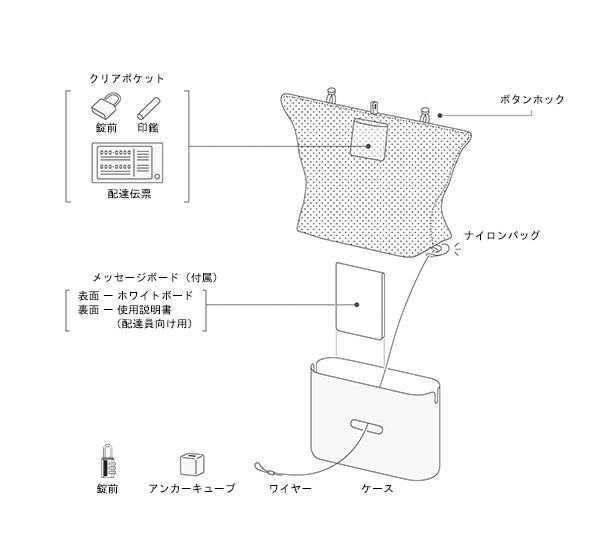 クリアポケット

錠前

印鑑

000-0000
000-0000

配達伝票

ボタンホック

ナイロンバッグ

メッセージボード（付属）

表面 ー ホワイトボード
裏面 ー 使用説明書
（配達員向け用）

錠前

アンカーキューブ

ワイヤー

ケース