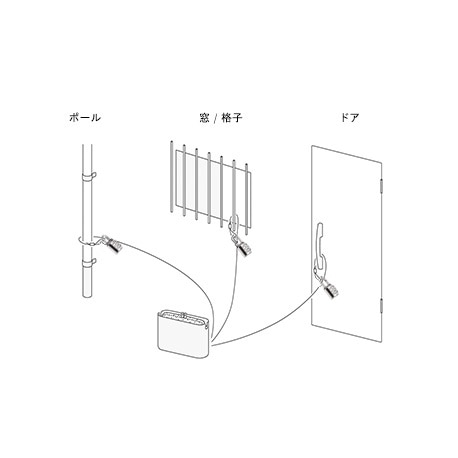 ポール

窓 / 格子

ドア